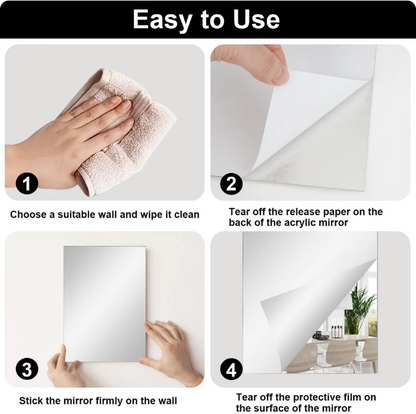 Easy to Use

1

Choose a suitable wall and wipe it clean

2

Tear off the release paper on the back of the acrylic mirror

3

Stick the mirror firmly on the wall

4

Tear off the protective film on the surface of the mirror