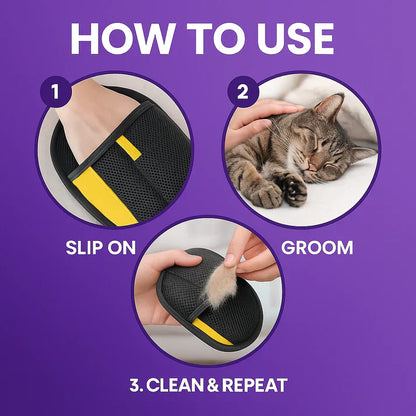 HOW TO USE

1

SLIP ON

2

GROOM

3. CLEAN & REPEAT