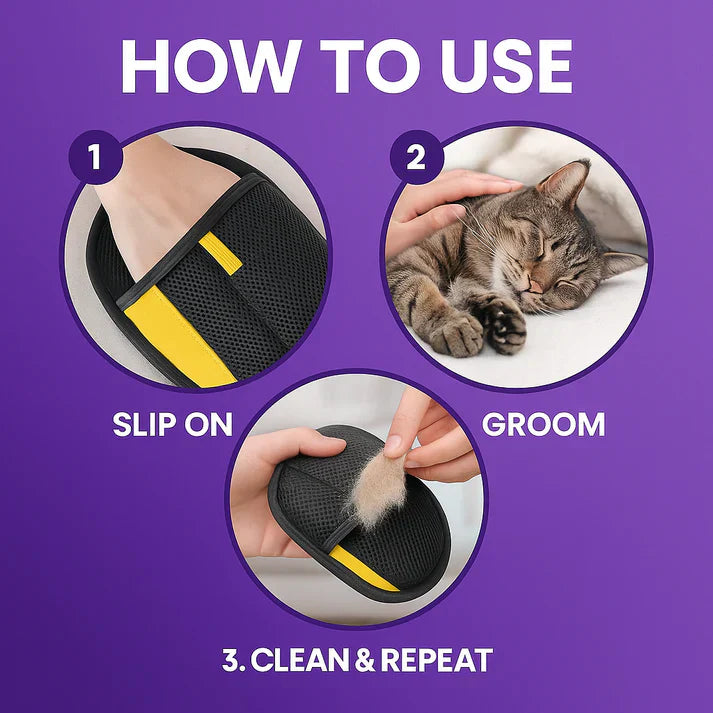 HOW TO USE

1

2

SLIP ON

GROOM

3. CLEAN & REPEAT