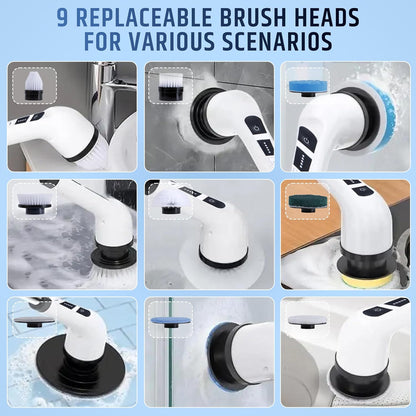 9 REPLACEABLE BRUSH HEADS FOR VARIOUS SCENARIOS