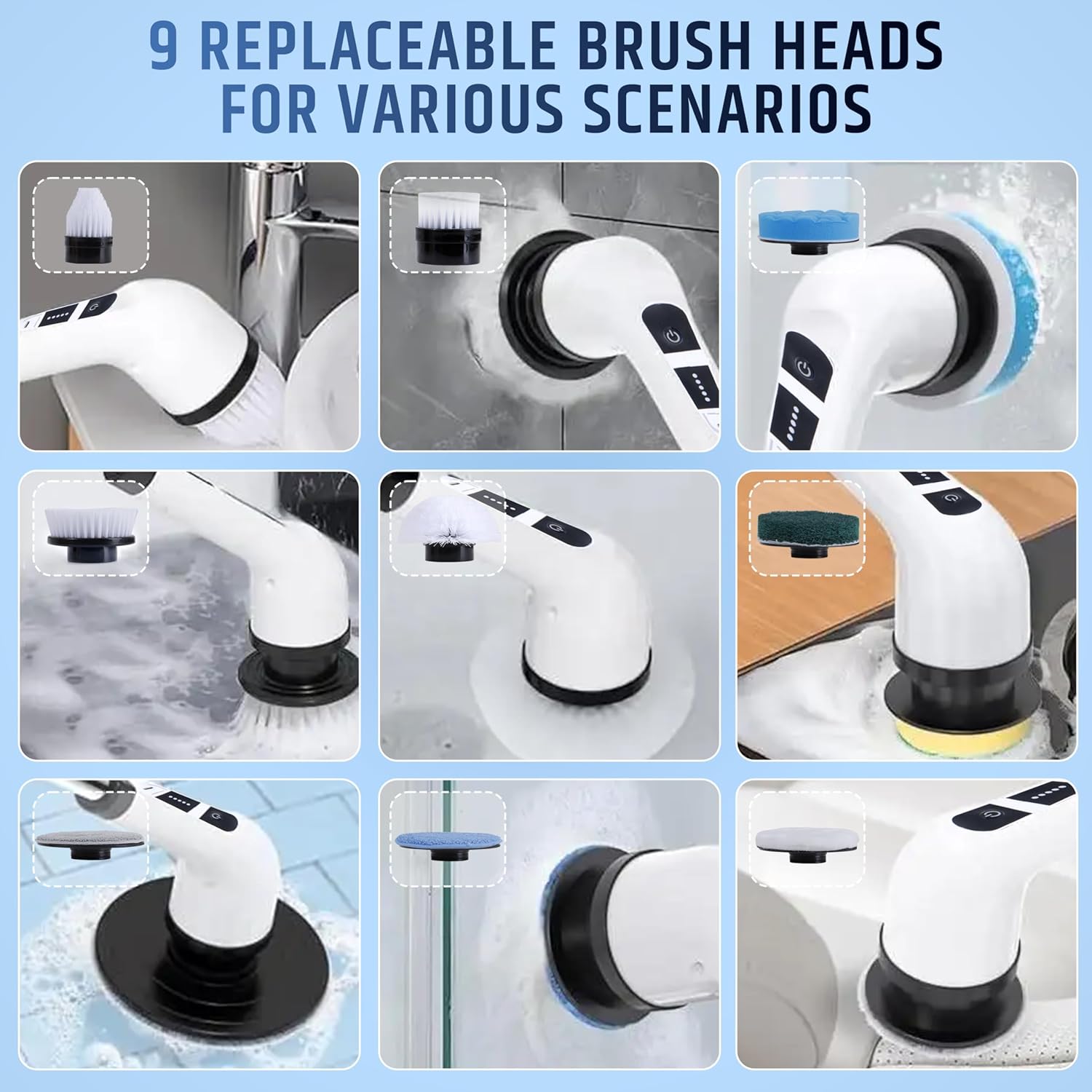 9 REPLACEABLE BRUSH HEADS FOR VARIOUS SCENARIOS