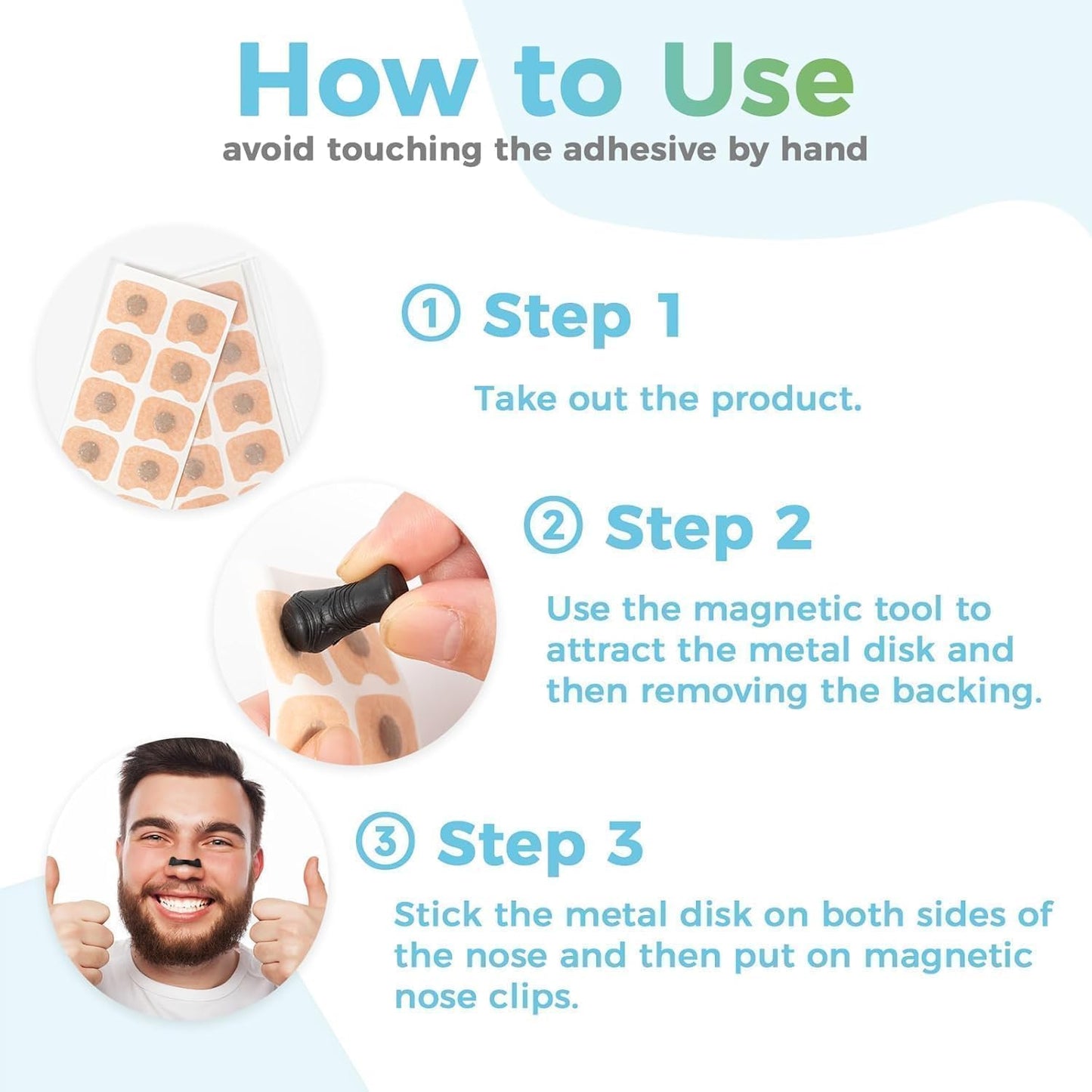 How to Use
avoid touching the adhesive by hand

① Step 1

Take out the product.

② Step 2

Use the magnetic tool to attract the metal disk and then removing the backing.

③ Step 3

Stick the metal disk on both sides of the nose and then put on magnetic nose clips.